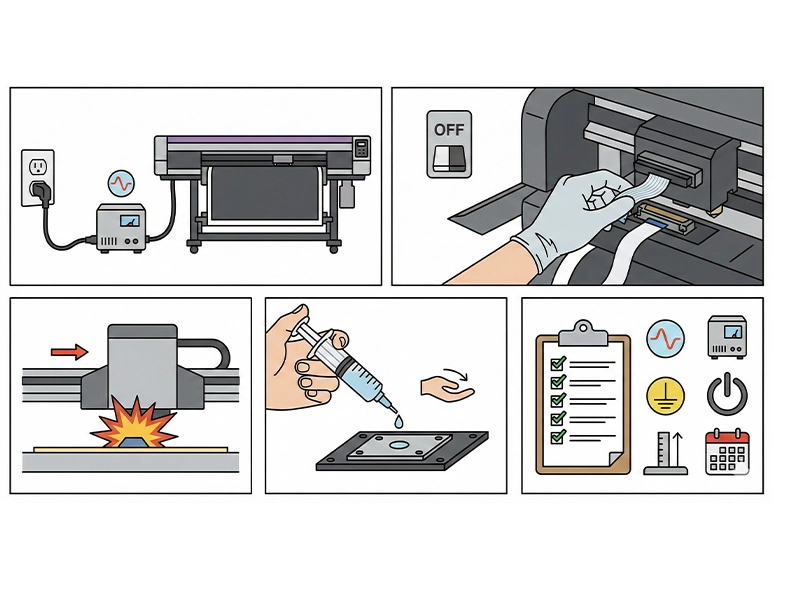 OFF